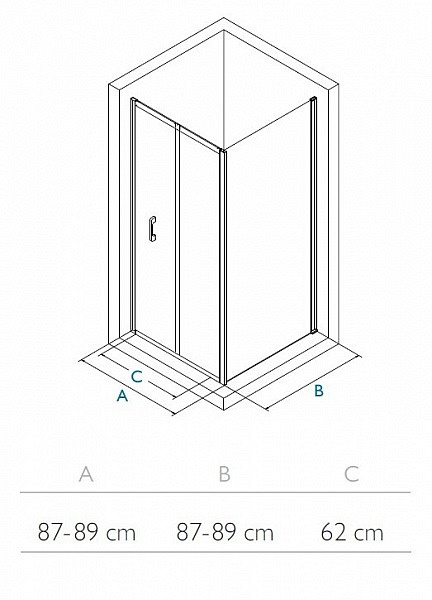 C
A
B

| A | B | C |
|---|---|---|
| 87-89 cm | 87-89 cm | 62 cm |