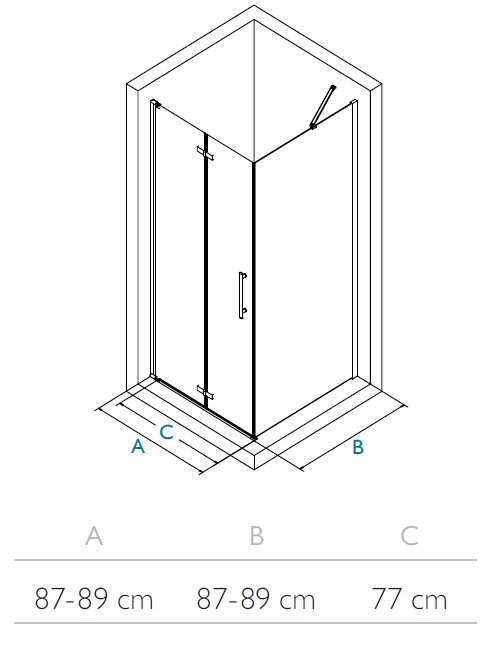 C
A
B

| A | B | C |
|---|---|---|
| 87-89 cm | 87-89 cm | 77 cm |