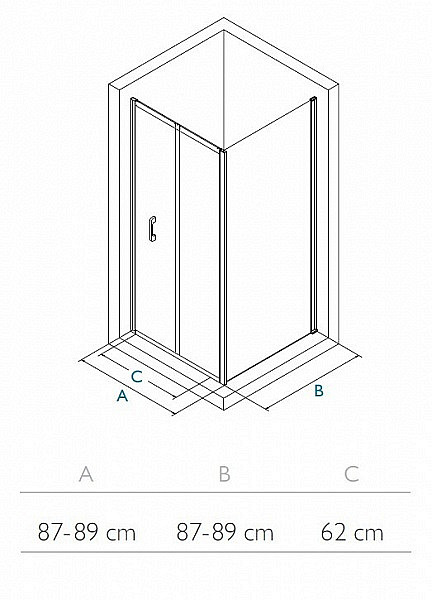 C
A
B

| A | B | C |
|---|---|---|
| 87-89 cm | 87-89 cm | 62 cm |