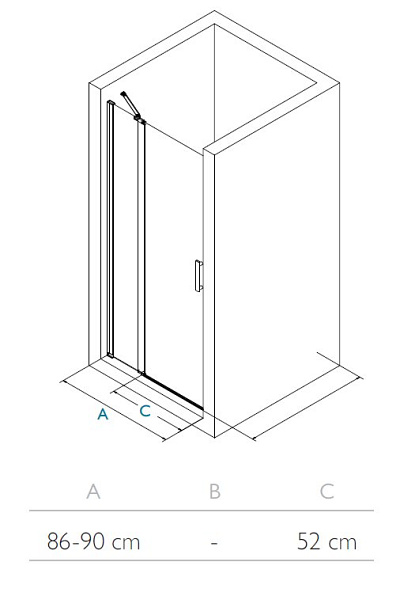 A
C

| A | B | C |
|---|---|---|
| 86-90 cm | - | 52 cm |